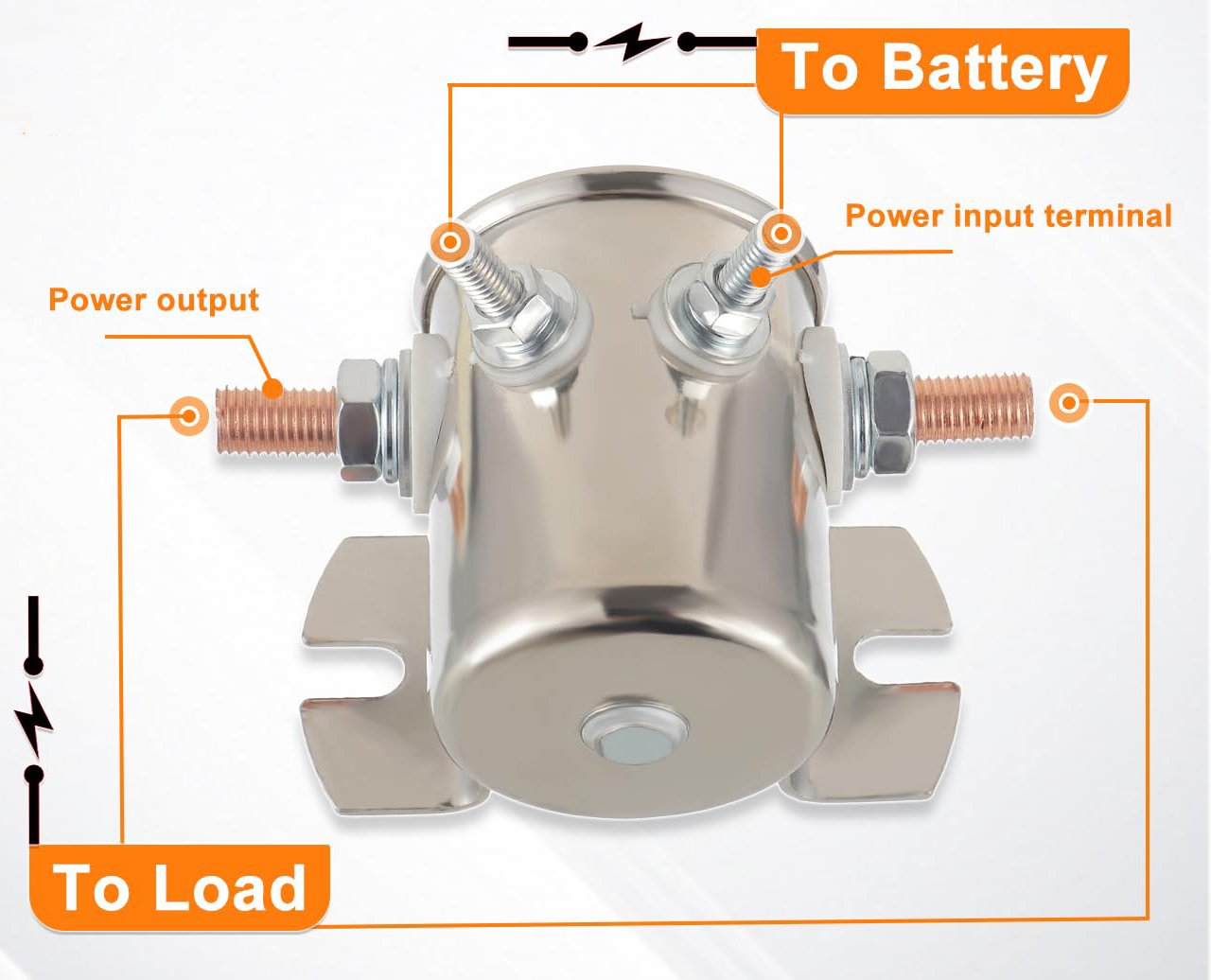 To Battery

Power input terminal

Power output

To Load