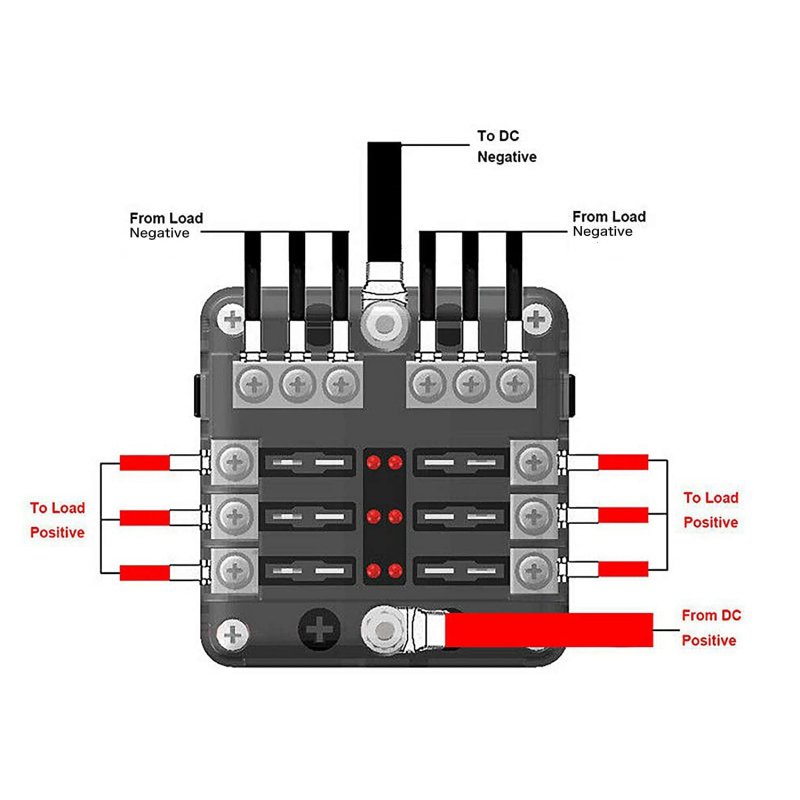 To DC
Negative

From Load
Negative

From Load
Negative

To Load
Positive

To Load
Positive

From DC
Positive